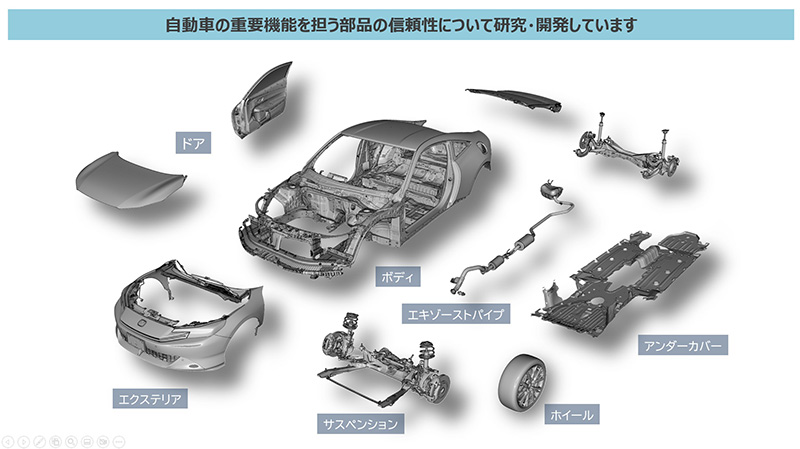 自動車の重要機能を担う部品の信頼性について研究・開発しています

ドア

ボディ

エキゾーストパイプ

アンダーカバー

エクステリア

サスペンション

ホイール